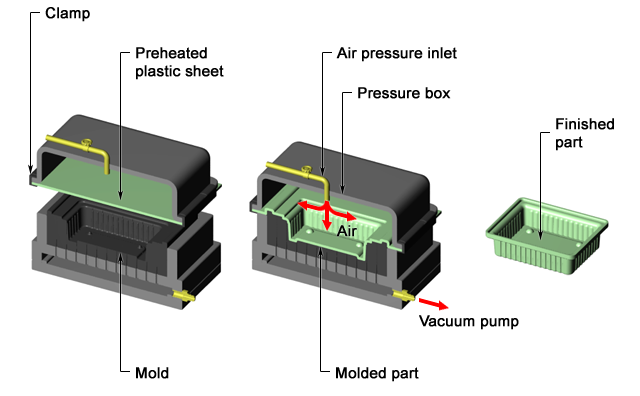 Clamp

Preheated plastic sheet

Mold

Air pressure inlet

Pressure box

Air

Vacuum pump

Molded part

Finished part